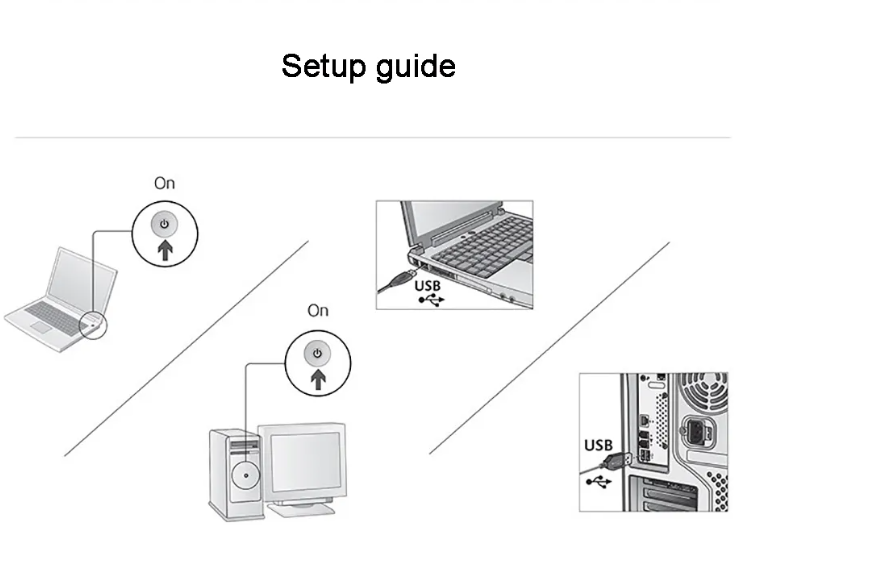 Setup guide

On

On

USB

USB